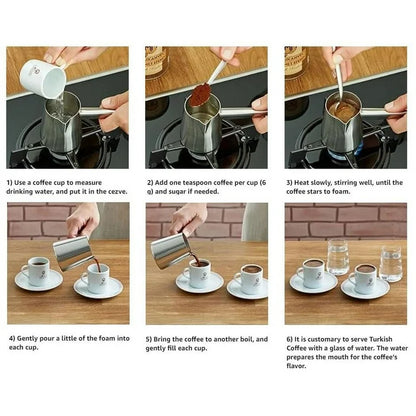 1) Use a coffee cup to measure drinking water, and put it in the cezve.

2) Add one teaspoon coffee per cup (6 g) and sugar if needed.

3) Heat slowly, stirring well, until the coffee stars to foam.

4) Gently pour a little of the foam into each cup.

5) Bring the coffee to another boil, and gently fill each cup.

6) It is customary to serve Turkish Coffee with a glass of water. The water prepares the mouth for the coffee's flavor.